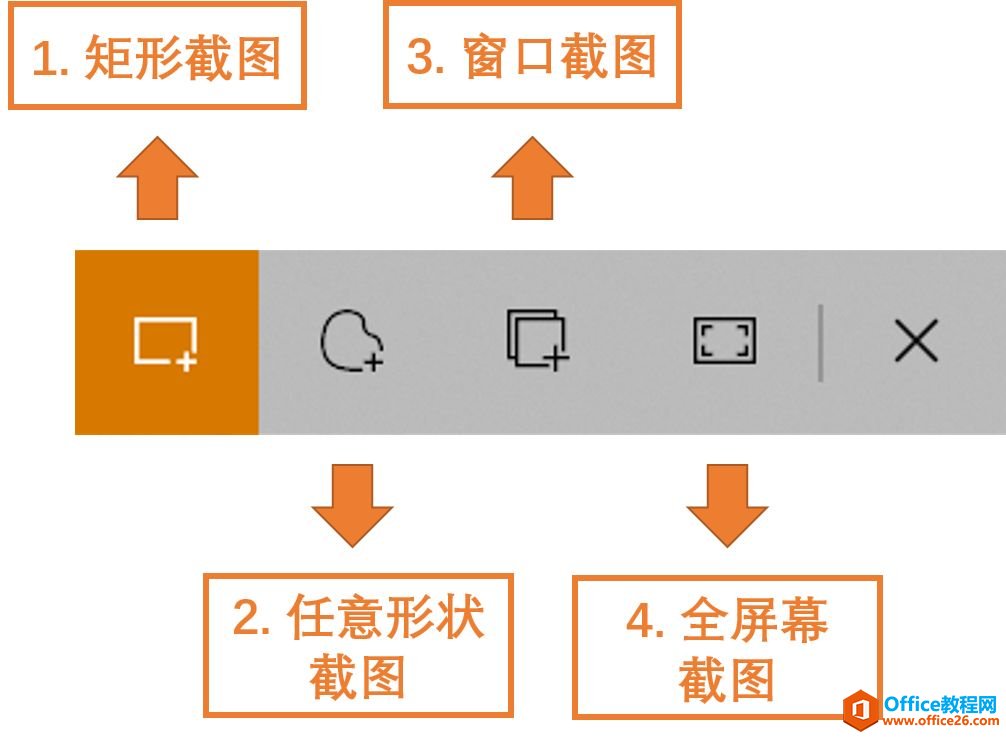 1. 矩形截图

3. 窗口截图

2. 任意形状截图

4. 全屏幕截图

Office教程网
www.office26.com